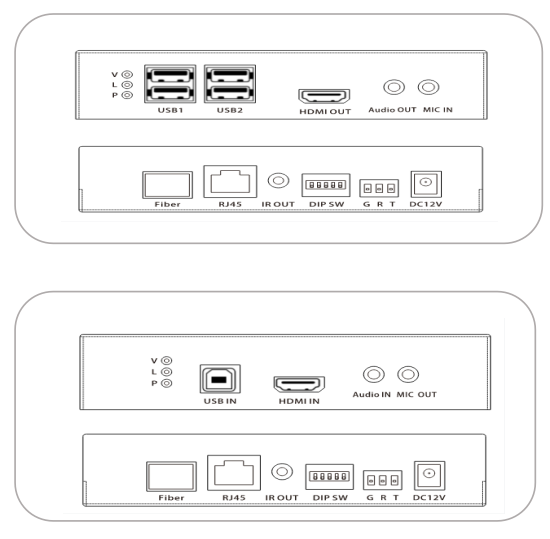 V
L
P
USB1 USB2 HDMI OUT Audio OUT MIC IN

Fiber RJ45 IR OUT DIP SW G R T DC12V

V
L
P
USB IN HDMI IN Audio IN MIC OUT

Fiber RJ45 IR OUT DIP SW G R T DC12V